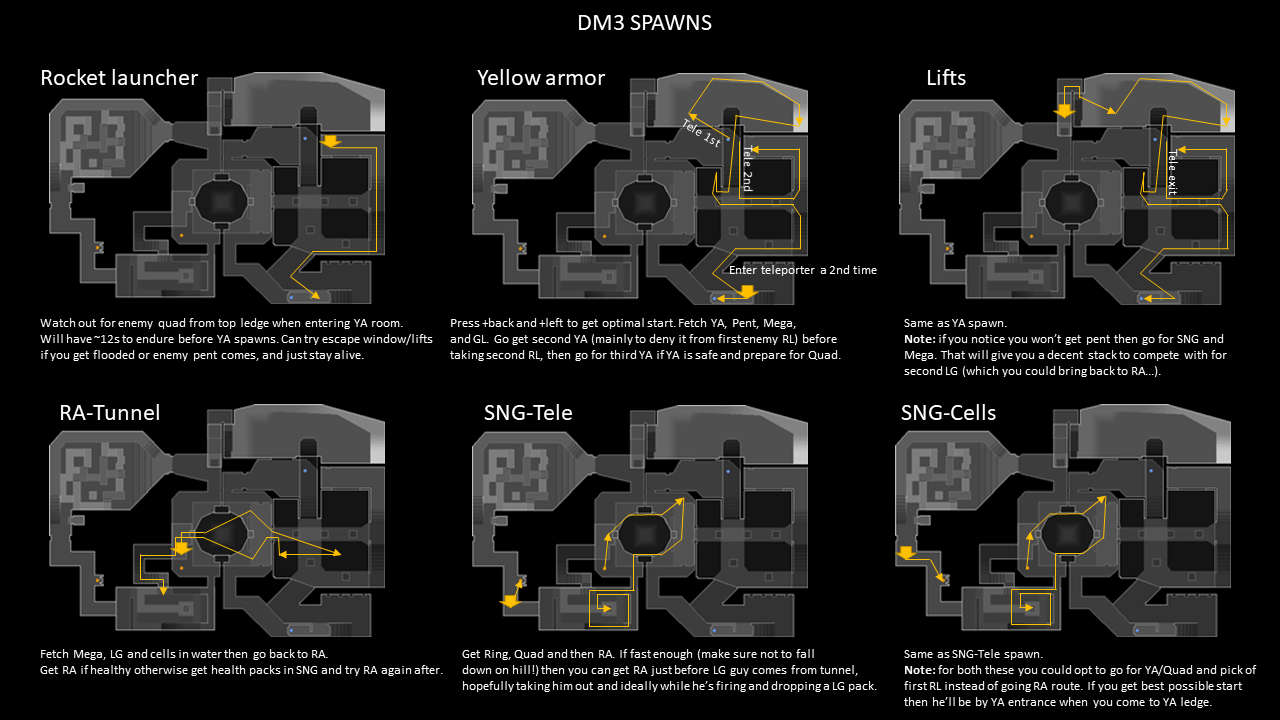 DM3 SPAWNS

Rocket launcher

Watch out for enemy quad from top ledge when entering YA room. Will have ~12s to endure before YA spawns. Can try escape window/lifts if you get flooded or enemy pent comes, and just stay alive.

Yellow armor

Tele 1st

Tele 2nd

Enter teleporter a 2nd time

Press +back and +left to get optimal start. Fetch YA, Pent, Mega, and GL. Go get second YA (mainly to deny it from first enemy RL) before taking second RL, then go for third YA if YA is safe and prepare for Quad.

Lifts

Tele exit

Same as YA spawn.
Note: if you notice you won't get pent then go for SNG and Mega. That will give you a decent stack to compete with for second LG (which you could bring back to RA...).

RA-Tunnel

Fetch Mega, LG and cells in water then go back to RA.
Get RA if healthy otherwise get health packs in SNG and try RA again after.

SNG-Tele

Get Ring, Quad and then RA. If fast enough (make sure not to fall down on hill!) then you can get RA just before LG guy comes from tunnel, hopefully taking him out and ideally while he's firing and dropping a LG pack.

SNG-Cells

Same as SNG-Tele spawn.
Note: for both these you could opt to go for YA/Quad and pick of first RL instead of going RA route. If you get best possible start then he'll be by YA entrance when you come to YA ledge.